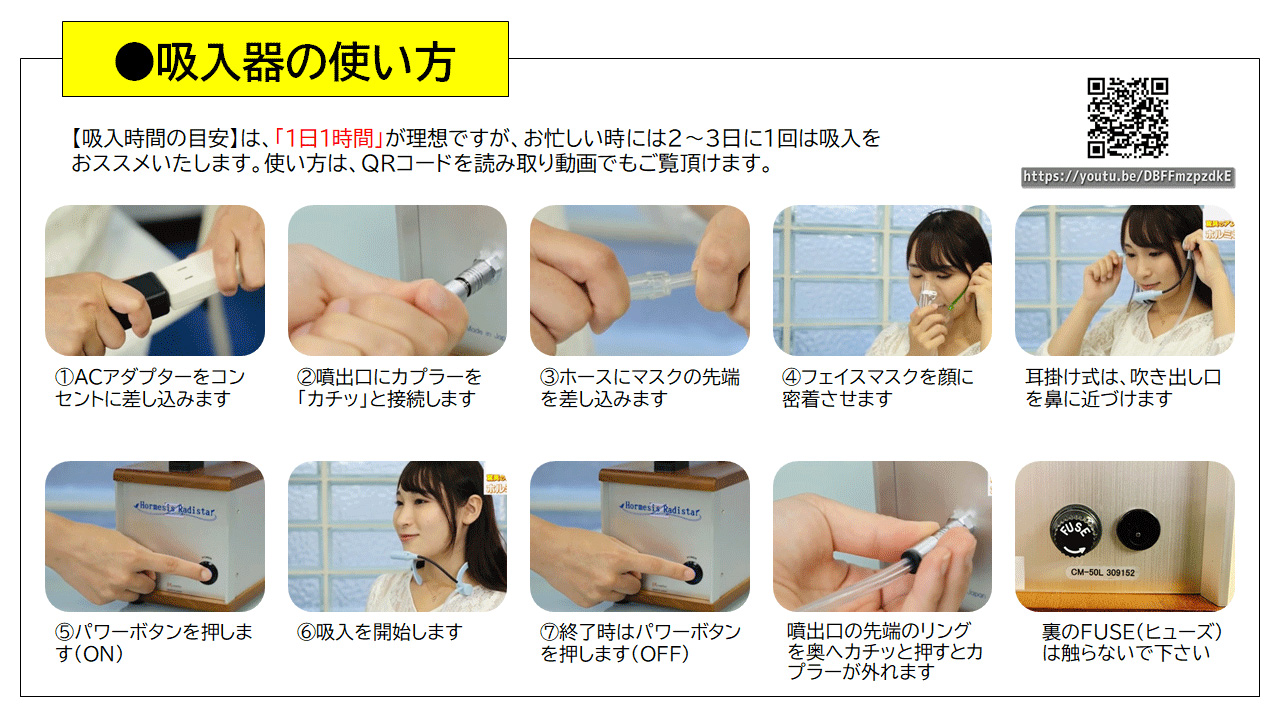 ●吸入器の使い方

【吸入時間の目安】は、「1日1時間」が理想ですが、お忙しい時には2～3日に1回は吸入をおススメいたします。使い方は、QRコードを読み取り動画でもご覧頂けます。

https://youtu.be/DBFFmzpzdkE

①ACアダプターをコンセントに差し込みます

②噴出口にカプラーを「カチッ」と接続します

③ホースにマスクの先端を差し込みます

④フェイスマスクを顔に密着させます

耳掛け式は、吹き出し口を鼻に近づけます

Hormesis Radistar

⑤パワーボタンを押します（ON）

⑥吸入を開始します

Hormesis Radistar

⑦終了時はパワーボタンを押します（OFF）

噴出口の先端のリングを奥へカチッと押すとカプラーが外れます

FUSE

CM-50L 309152

裏のFUSE（ヒューズ）は触らないで下さい